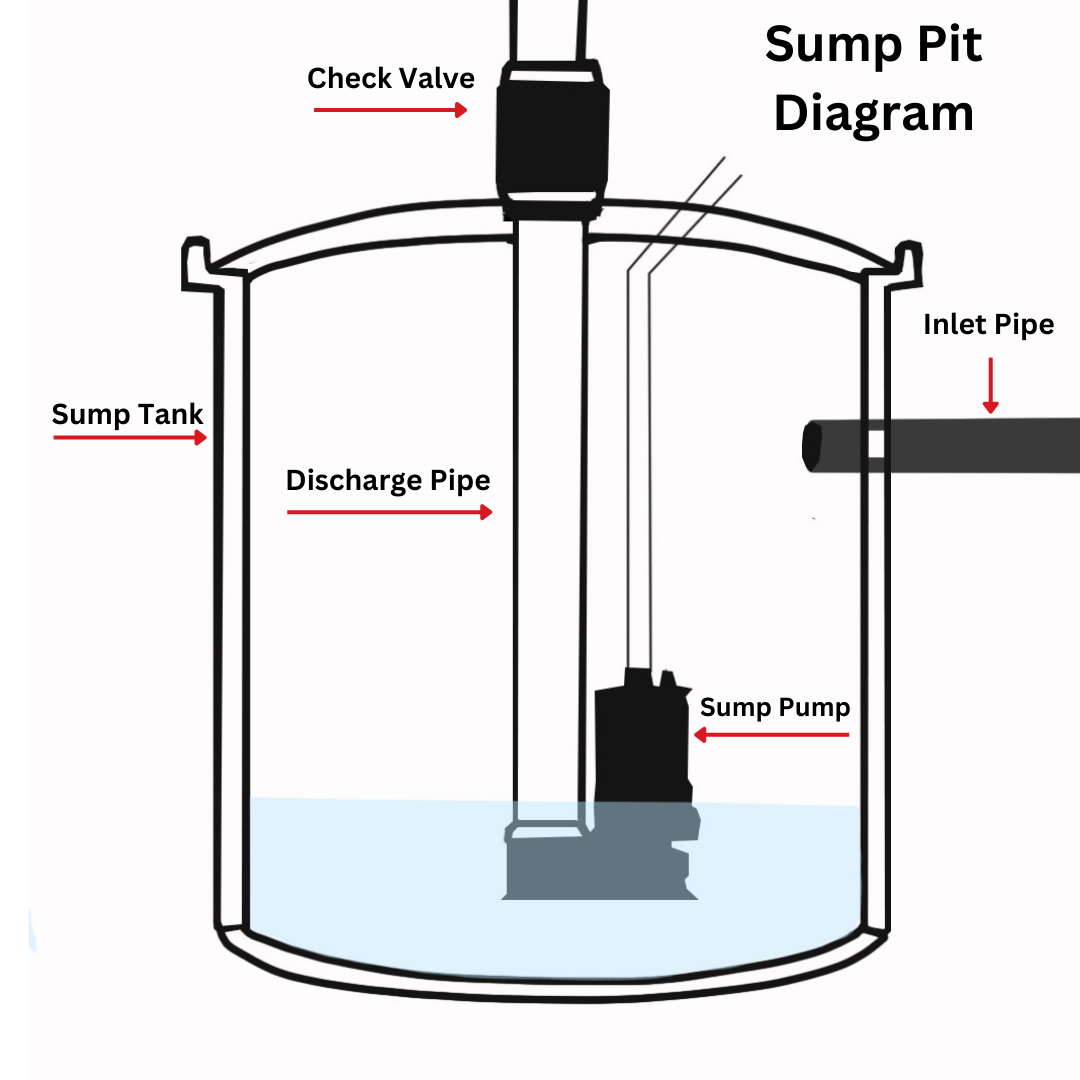 Sump Pit Diagram

Check Valve

Inlet Pipe

Sump Tank

Discharge Pipe

Sump Pump