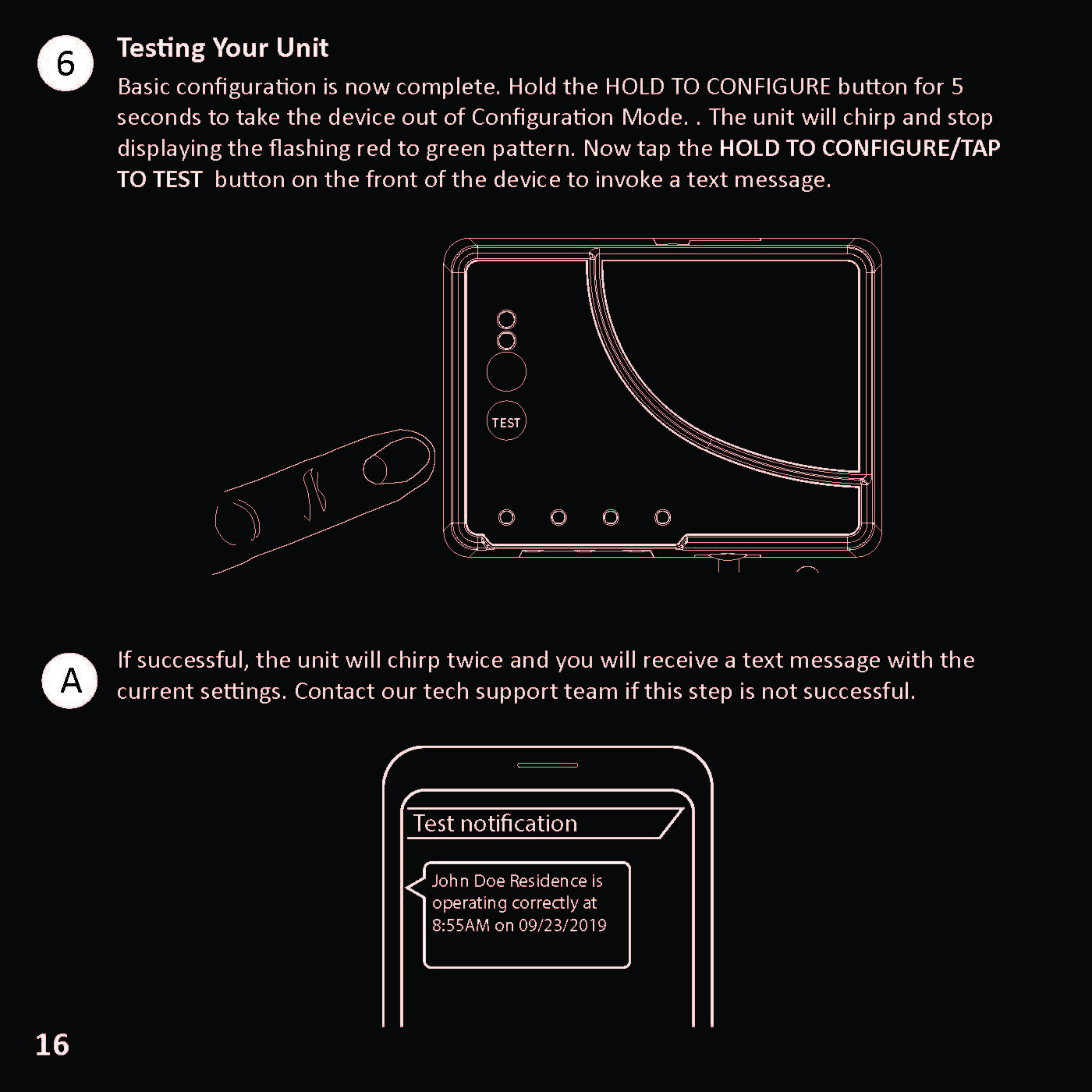 6

Testing Your Unit

Basic configuration is now complete. Hold the HOLD TO CONFIGURE button for 5 seconds to take the device out of Configuration Mode. . The unit will chirp and stop displaying the flashing red to green pattern. Now tap the HOLD TO CONFIGURE/TAP TO TEST button on the front of the device to invoke a text message.

TEST

A

If successful, the unit will chirp twice and you will receive a text message with the current settings. Contact our tech support team if this step is not successful.

Test notification

John Doe Residence is operating correctly at 8:55AM on 09/23/2019

16