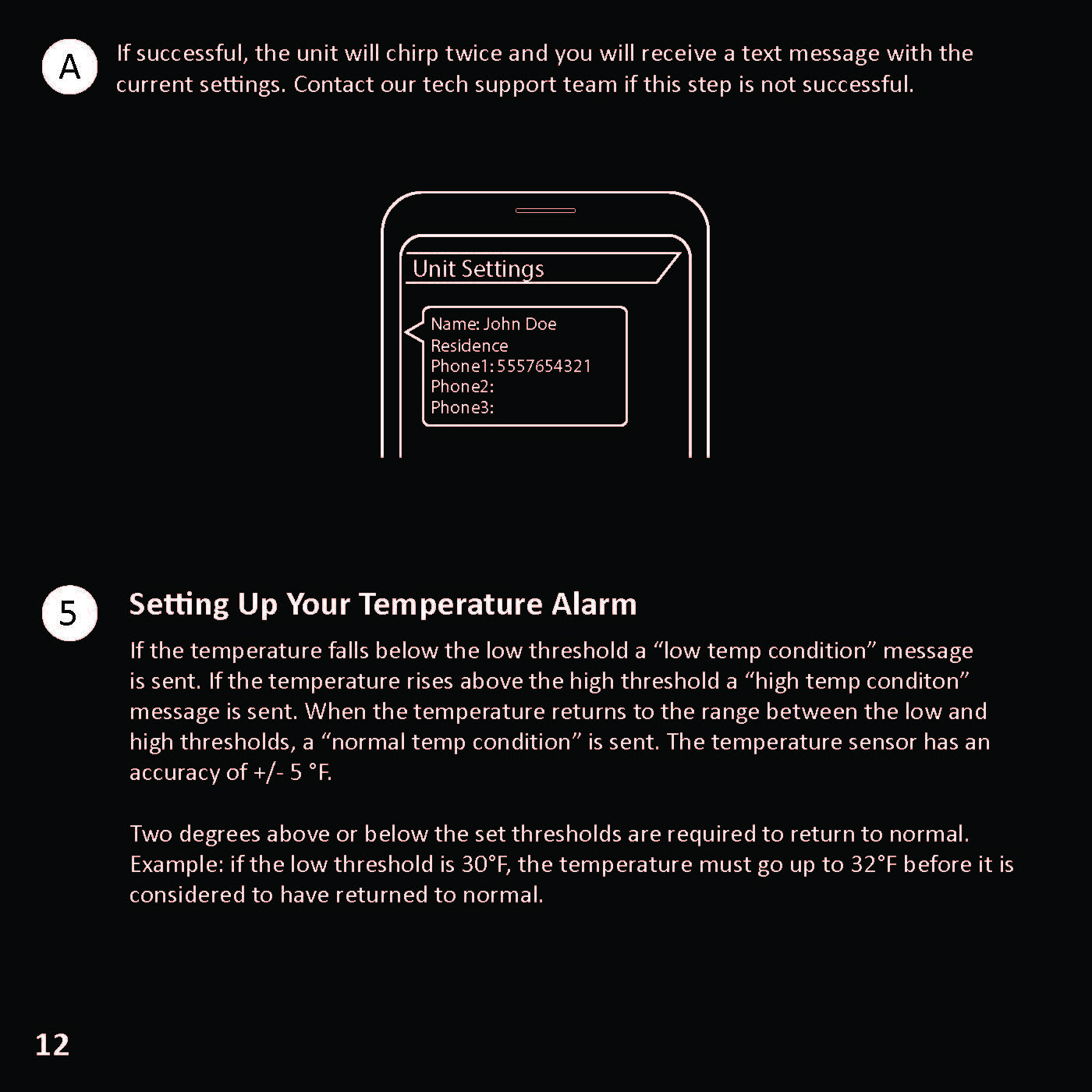 A

If successful, the unit will chirp twice and you will receive a text message with the current settings. Contact our tech support team if this step is not successful.

Unit Settings

Name: John Doe
Residence
Phone1: 5557654321
Phone2:
Phone3:

5

Setting Up Your Temperature Alarm

If the temperature falls below the low threshold a “low temp condition” message is sent. If the temperature rises above the high threshold a “high temp conditon” message is sent. When the temperature returns to the range between the low and high thresholds, a “normal temp condition” is sent. The temperature sensor has an accuracy of +/- 5 °F.

Two degrees above or below the set thresholds are required to return to normal. Example: if the low threshold is 30°F, the temperature must go up to 32°F before it is considered to have returned to normal.

12