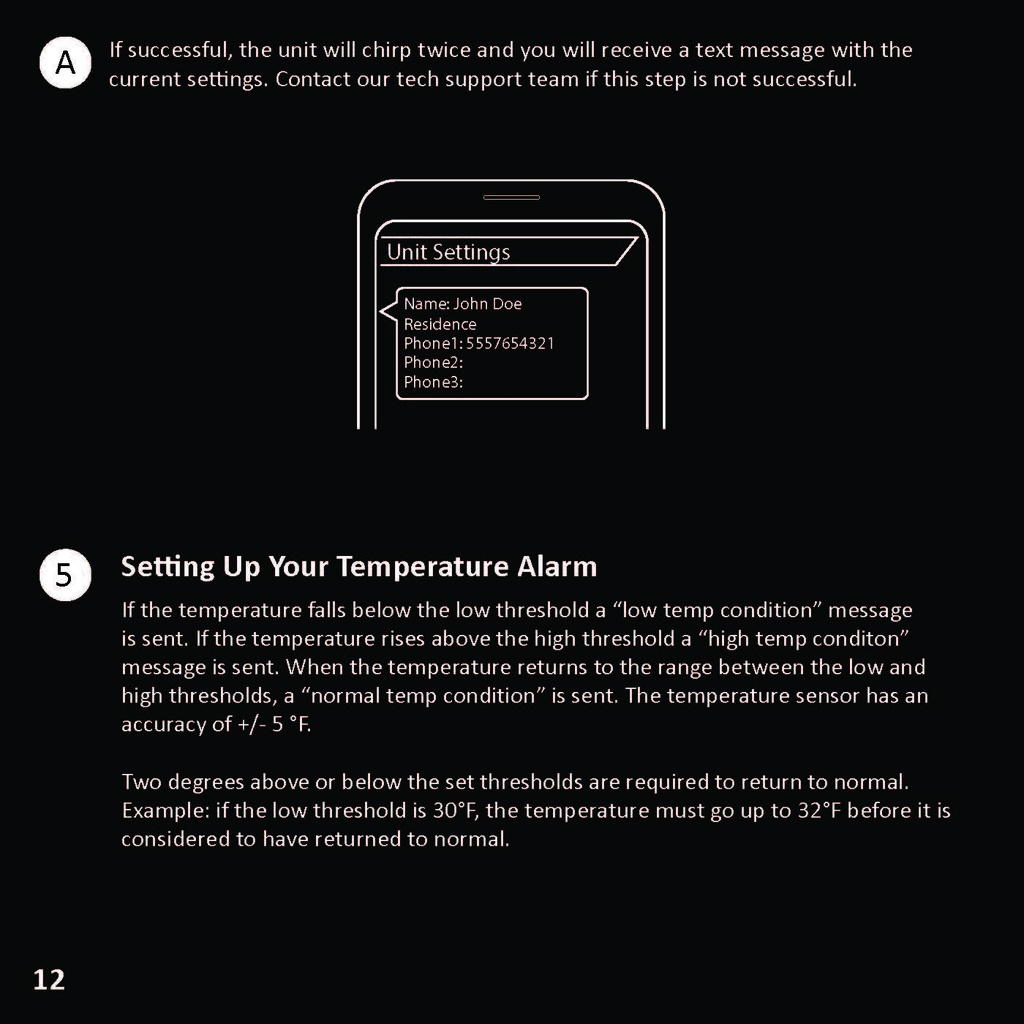 A

If successful, the unit will chirp twice and you will receive a text message with the current settings. Contact our tech support team if this step is not successful.

Unit Settings

Name: John Doe
Residence
Phone1: 5557654321
Phone2:
Phone3:

5

Setting Up Your Temperature Alarm

If the temperature falls below the low threshold a “low temp condition” message is sent. If the temperature rises above the high threshold a “high temp conditon” message is sent. When the temperature returns to the range between the low and high thresholds, a “normal temp condition” is sent. The temperature sensor has an accuracy of +/- 5 °F.

Two degrees above or below the set thresholds are required to return to normal. Example: if the low threshold is 30°F, the temperature must go up to 32°F before it is considered to have returned to normal.

12