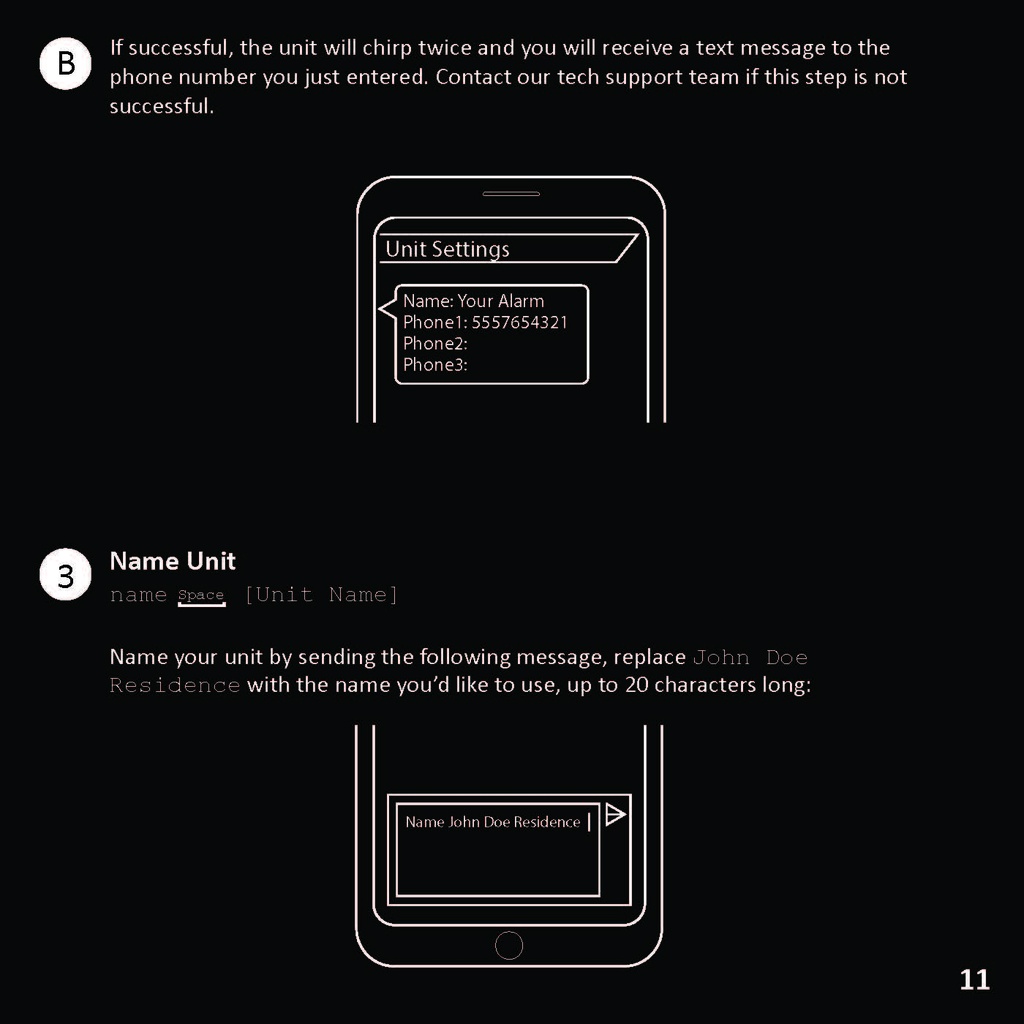 B

If successful, the unit will chirp twice and you will receive a text message to the phone number you just entered. Contact our tech support team if this step is not successful.

Unit Settings

Name: Your Alarm
Phone1: 5557654321
Phone2:
Phone3:

3

Name Unit

name Space [Unit Name]

Name your unit by sending the following message, replace John Doe Residence with the name you'd like to use, up to 20 characters long:

Name John Doe Residence

11