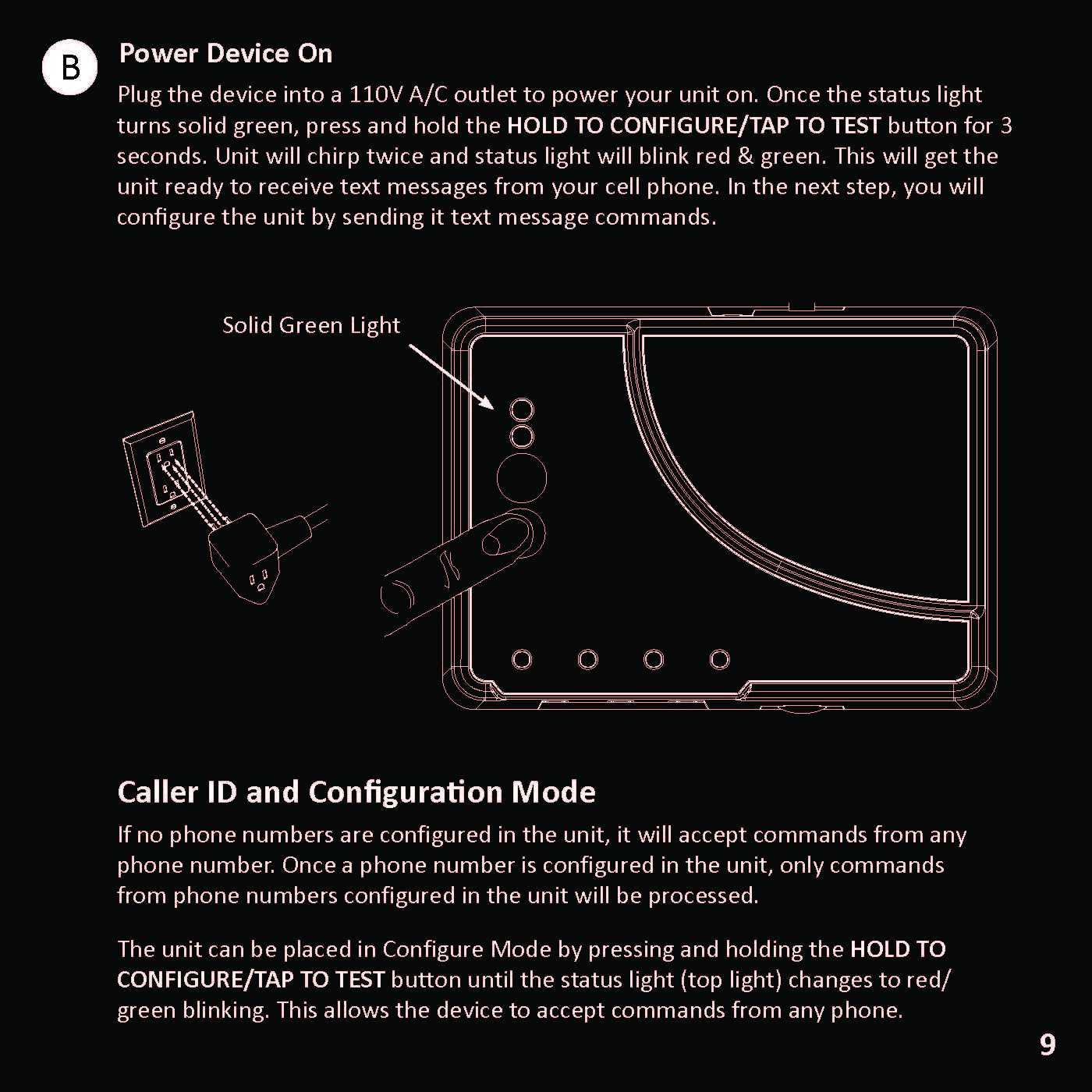 B

Power Device On

Plug the device into a 110V A/C outlet to power your unit on. Once the status light turns solid green, press and hold the HOLD TO CONFIGURE/TAP TO TEST button for 3 seconds. Unit will chirp twice and status light will blink red & green. This will get the unit ready to receive text messages from your cell phone. In the next step, you will configure the unit by sending it text message commands.

Solid Green Light

Caller ID and Configuration Mode

If no phone numbers are configured in the unit, it will accept commands from any phone number. Once a phone number is configured in the unit, only commands from phone numbers configured in the unit will be processed.

The unit can be placed in Configure Mode by pressing and holding the HOLD TO CONFIGURE/TAP TO TEST button until the status light (top light) changes to red/green blinking. This allows the device to accept commands from any phone.

9